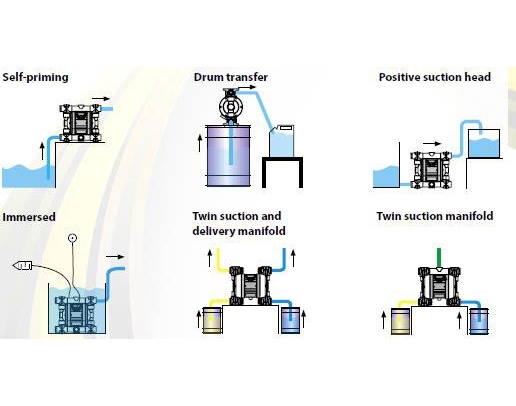 Self-priming

Drum transfer

Positive suction head

Immersed

Twin suction and delivery manifold

Twin suction manifold