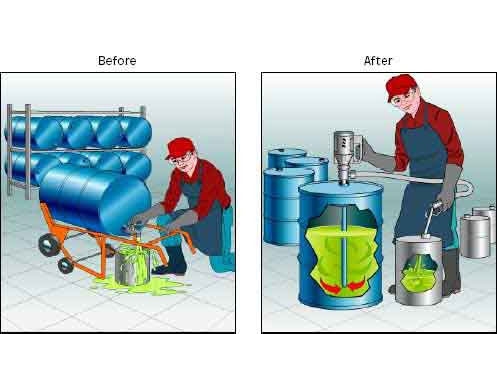 Before

After