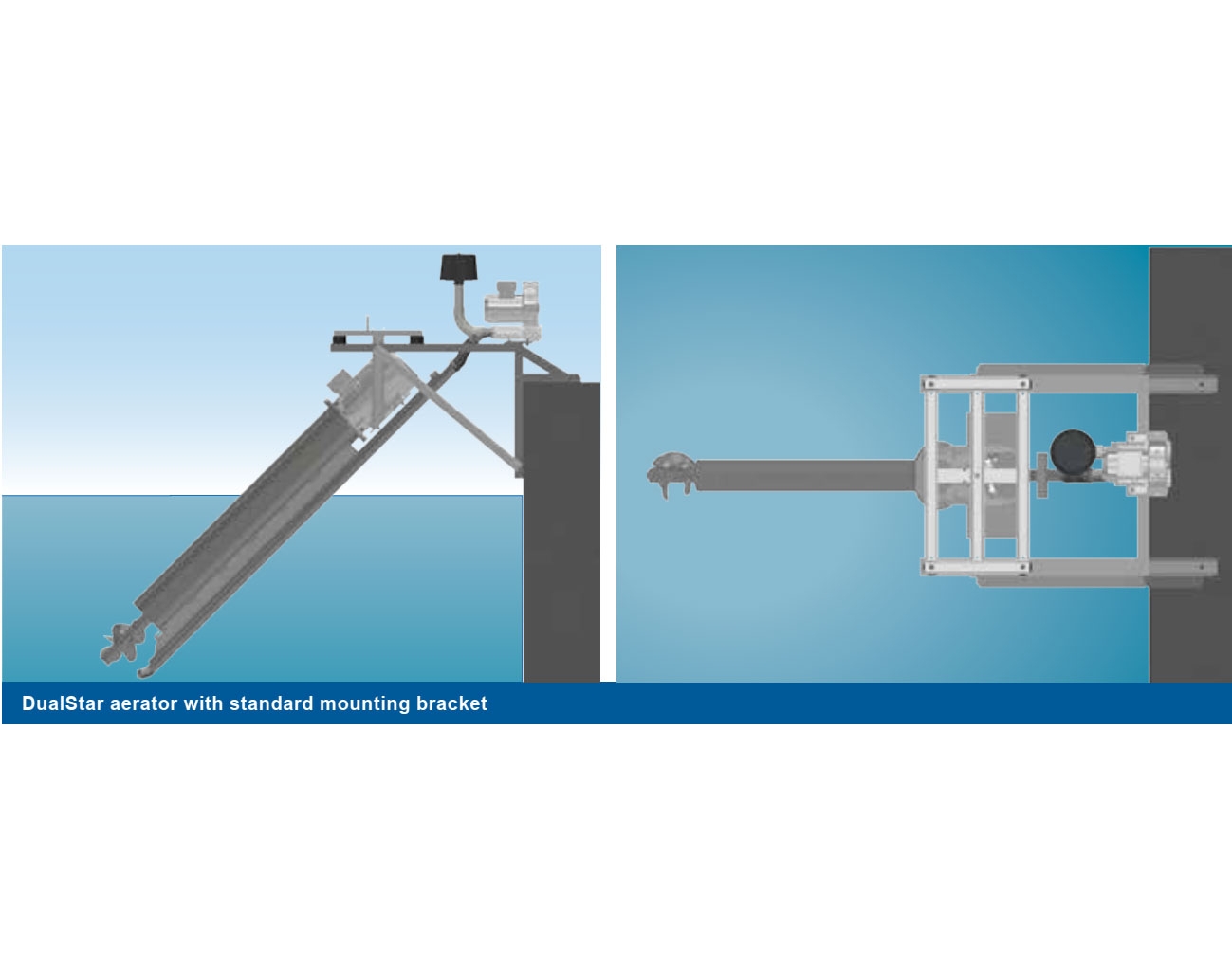 DualStar aerator with standard mounting bracket