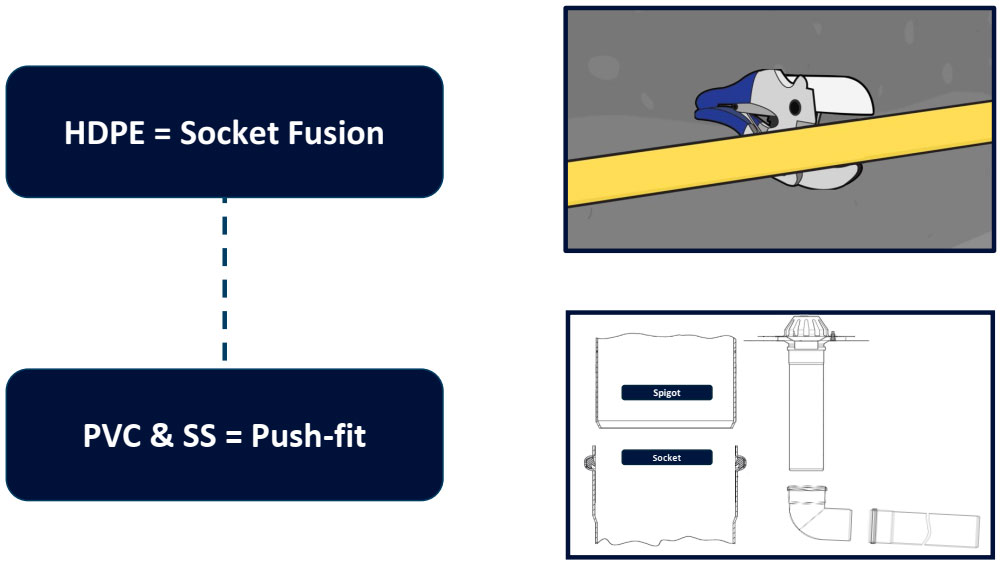 HDPE = Socket Fusion

PVC & SS = Push-fit

Spigot

Socket