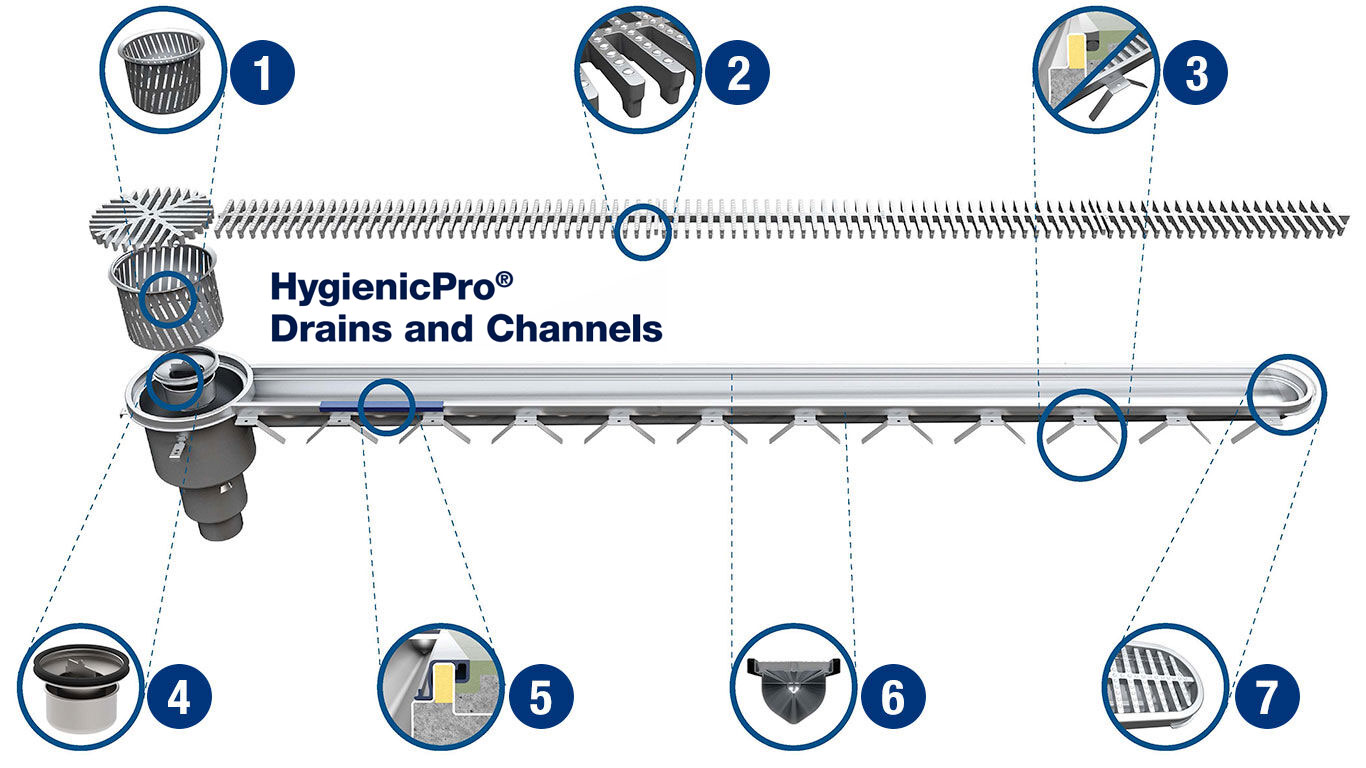 1

2

3

HygienicPro®
Drains and Channels

4

5

6

7