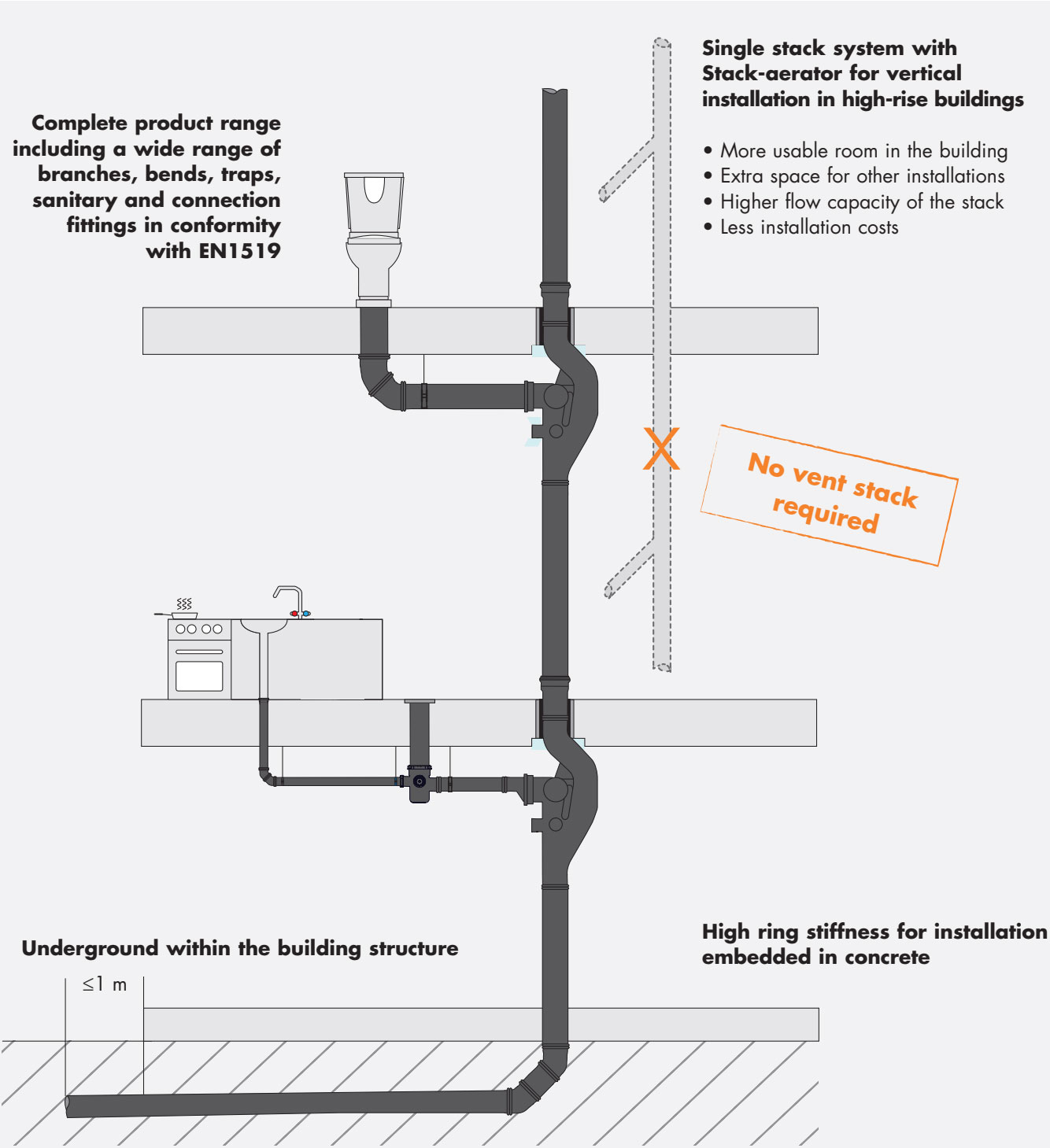 Complete product range including a wide range of branches, bends, traps, sanitary and connection fittings in conformity with EN1519

Single stack system with Stack-aerator for vertical installation in high-rise buildings

• More usable room in the building
• Extra space for other installations
• Higher flow capacity of the stack
• Less installation costs

X

No vent stack required

Underground within the building structure

$\leq$1 m

High ring stiffness for installation embedded in concrete